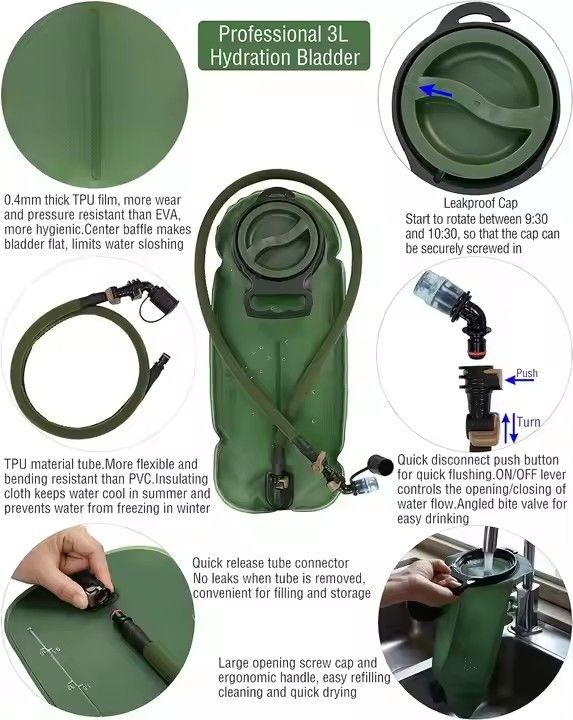 Professional 3L Hydration Bladder

0.4mm thick TPU film, more wear and pressure resistant than EVA, more hygienic.Center baffle makes bladder flat, limits water sloshing

Leakproof Cap
Start to rotate between 9:30 and 10:30, so that the cap can be securely screwed in

Push
Turn

TPU material tube.More flexible and bending resistant than PVC.Insulating cloth keeps water cool in summer and prevents water from freezing in winter

Quick disconnect push button for quick flushing.ON/OFF lever controls the opening/closing of water flow.Angled bite valve for easy drinking

Quick release tube connector
No leaks when tube is removed, convenient for filling and storage

Large opening screw cap and ergonomic handle, easy refilling cleaning and quick drying